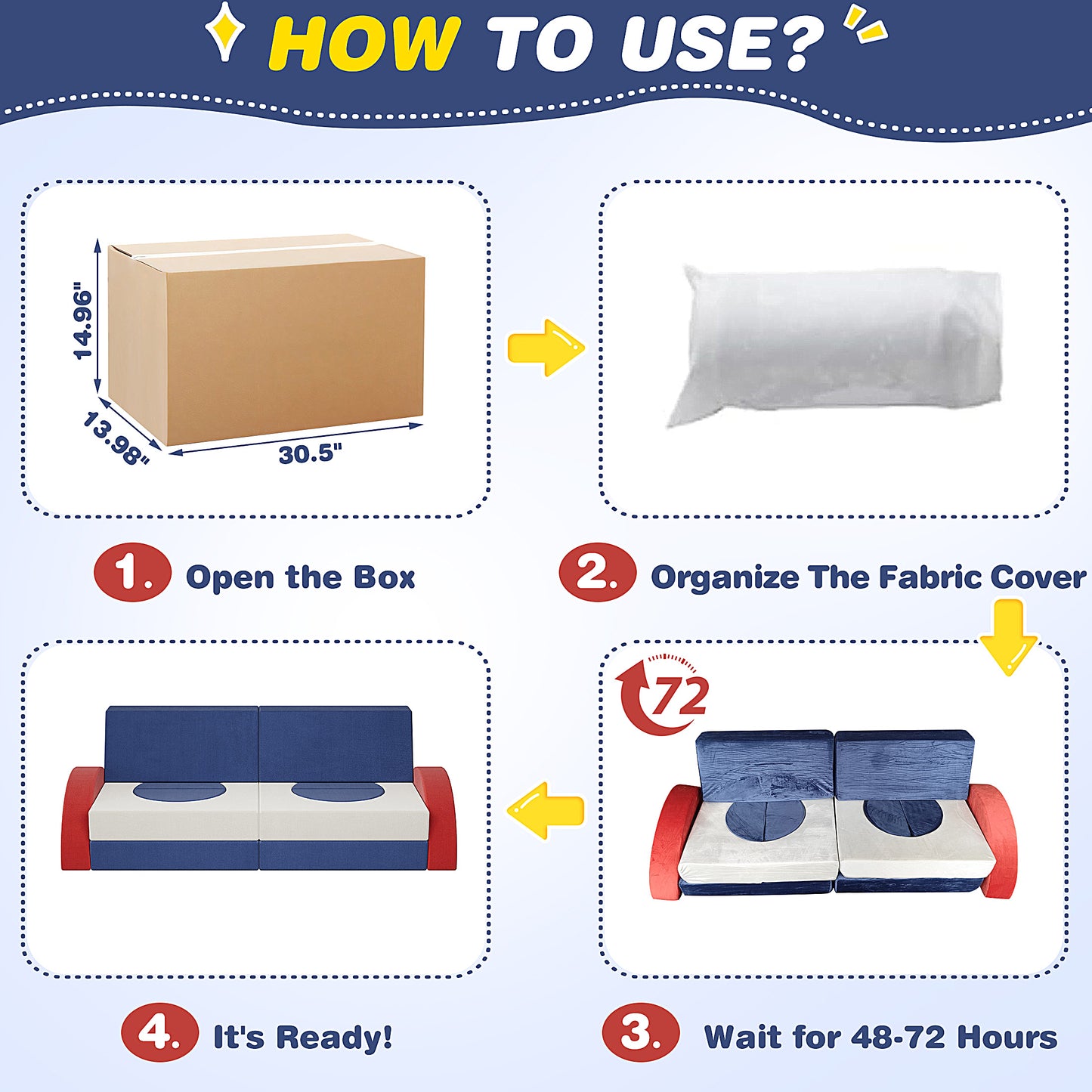 HOW TO USE?

14.96"
13.98"
30.5"

1. Open the Box

2. Organize The Fabric Cover

72

4. It's Ready!

3. Wait for 48-72 Hours